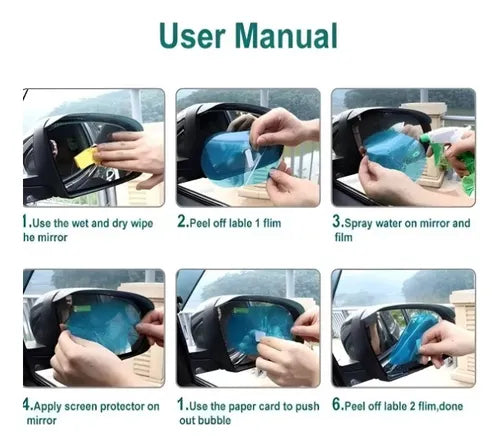 User Manual

1.Use the wet and dry wipe he mirror

2.Peel off lable 1 flim

3.Spray water on mirror and film

4.Apply screen protector on mirror

1.Use the paper card to push out bubble

6.Peel off lable 2 flim,done